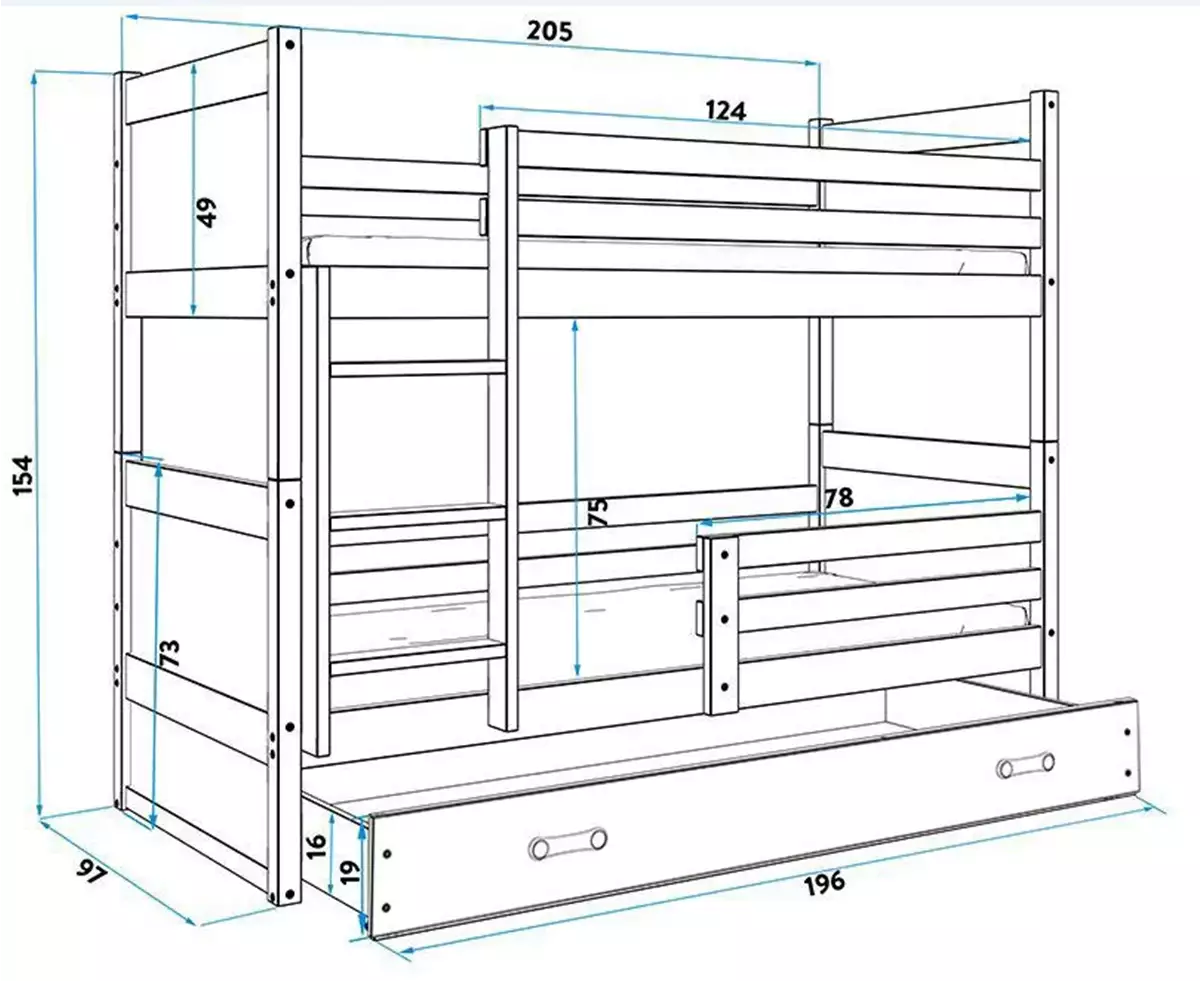 205
124
49
154
75
78
73
16
19
97
196