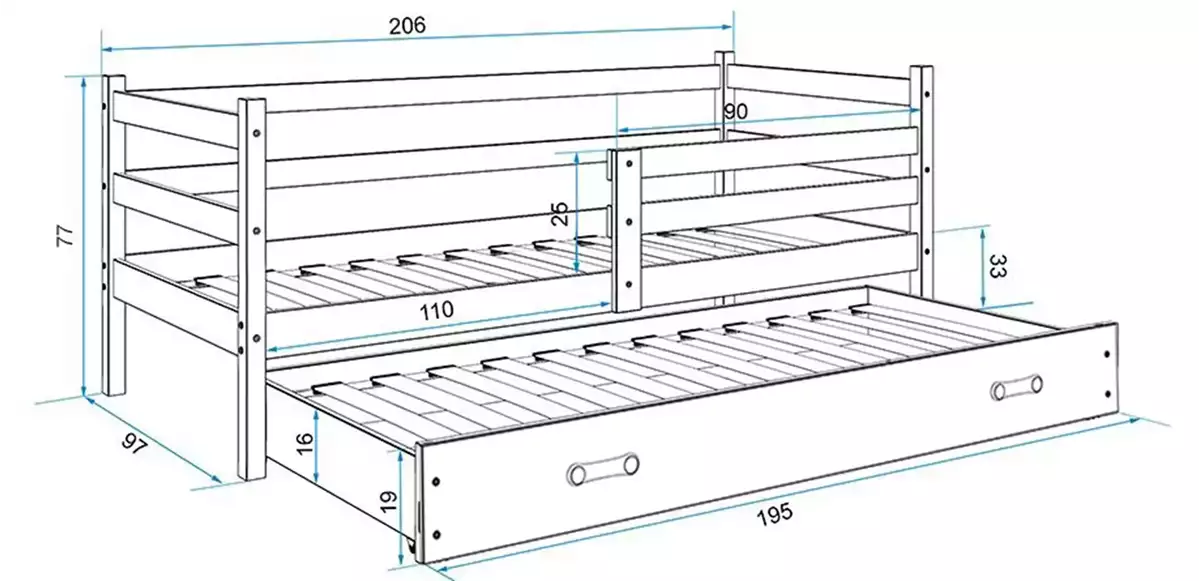 206
90
77
25
33
110
97
16
19
195