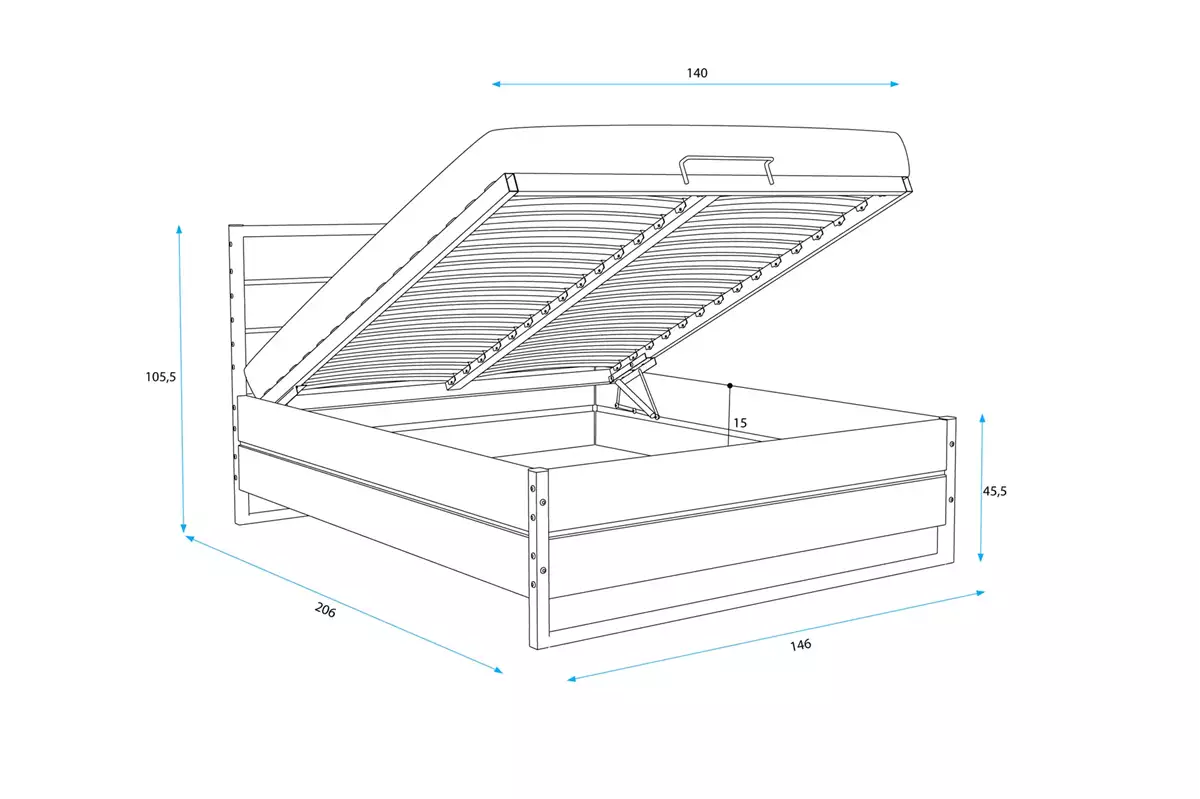 140

105,5

15

45,5

206

146